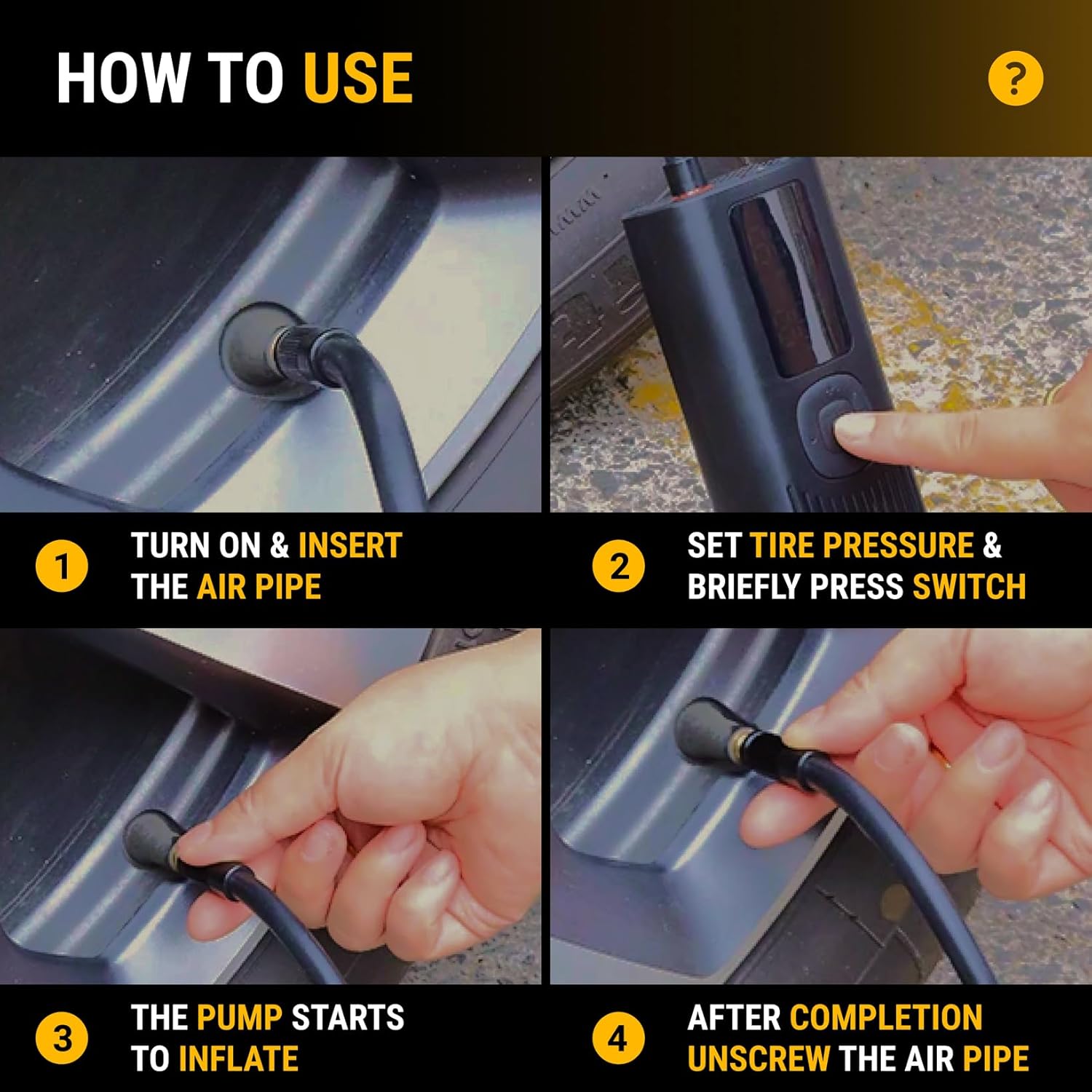 HOW TO USE

?

1 TURN ON & INSERT THE AIR PIPE

2 SET TIRE PRESSURE & BRIEFLY PRESS SWITCH

3 THE PUMP STARTS TO INFLATE

4 AFTER COMPLETION UNSCREW THE AIR PIPE